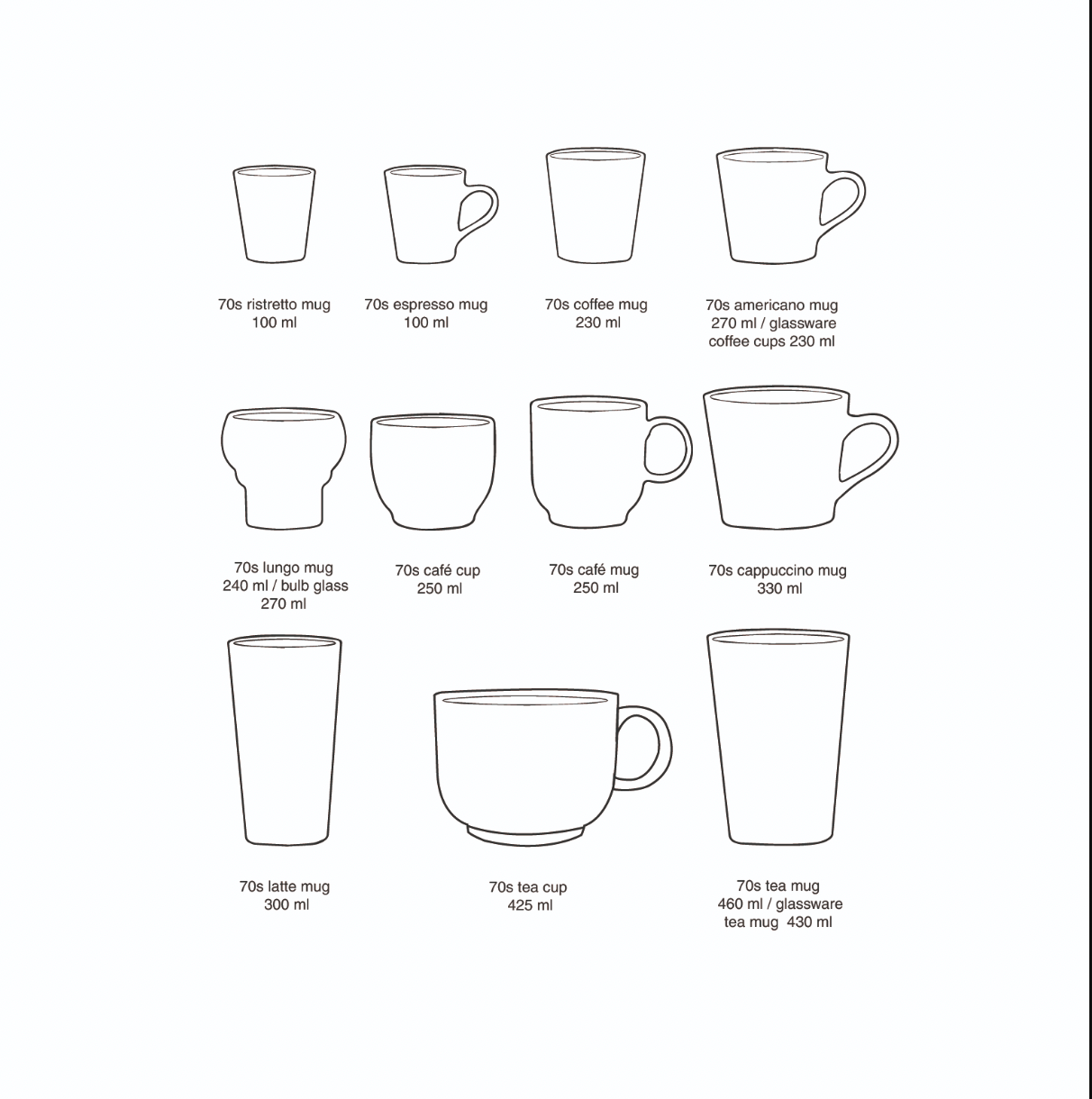 70s ristretto mug
100 ml

70s espresso mug
100 ml

70s coffee mug
230 ml

70s americano mug
270 ml / glassware
coffee cups 230 ml

70s lungo mug
240 ml / bulb glass
270 ml

70s café cup
250 ml

70s café mug
250 ml

70s cappuccino mug
330 ml

70s latte mug
300 ml

70s tea cup
425 ml

70s tea mug
460 ml / glassware
tea mug 430 ml